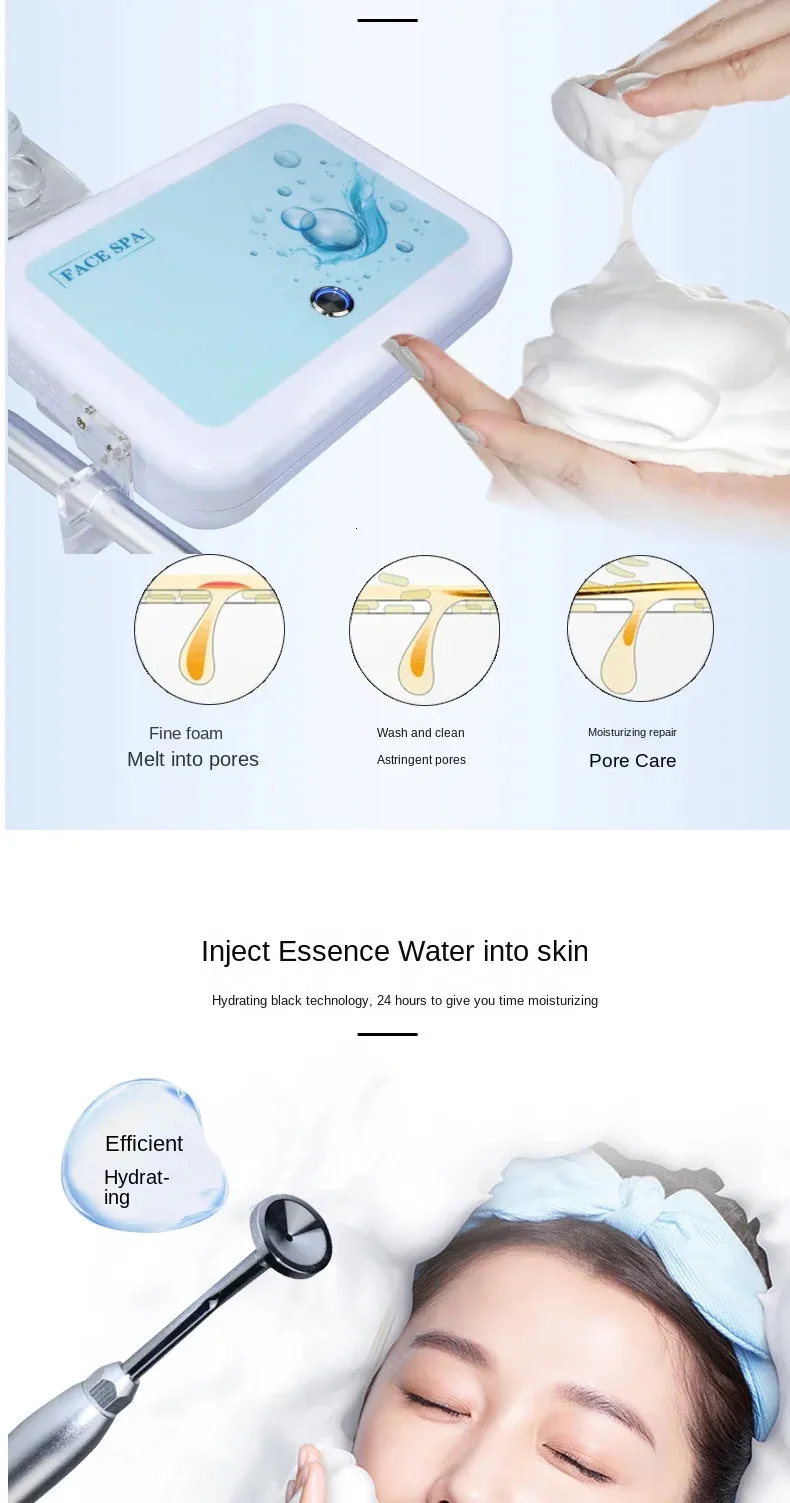 FACE SPA

Fine foam
Melt into pores

Wash and clean
Astringent pores

Moisturizing repair
Pore Care

Inject Essence Water into skin

Hydrating black technology, 24 hours to give you time moisturizing

Efficient
Hydrating